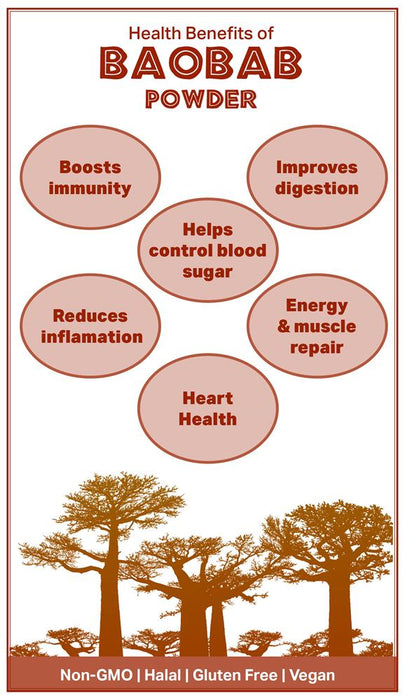 Health Benefits of
BAOBAB
POWDER

Boosts immunity

Improves digestion

Helps control blood sugar

Reduces inflamation

Energy & muscle repair

Heart Health

Non-GMO | Halal | Gluten Free | Vegan