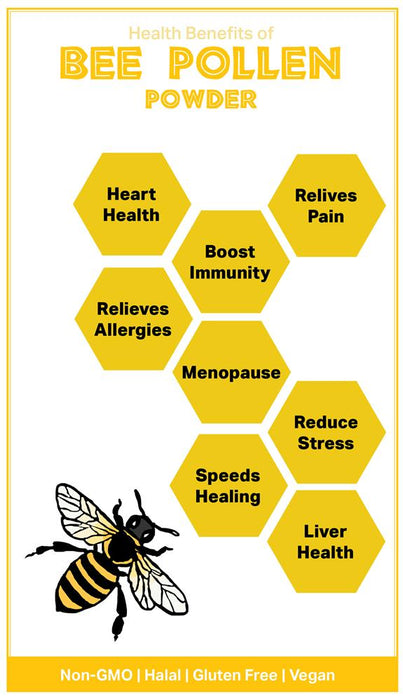 Health Benefits of
BEE POLLEN
POWDER

Heart Health

Relives Pain

Boost Immunity

Relieves Allergies

Menopause

Reduce Stress

Speeds Healing

Liver Health

Non-GMO | Halal | Gluten Free | Vegan